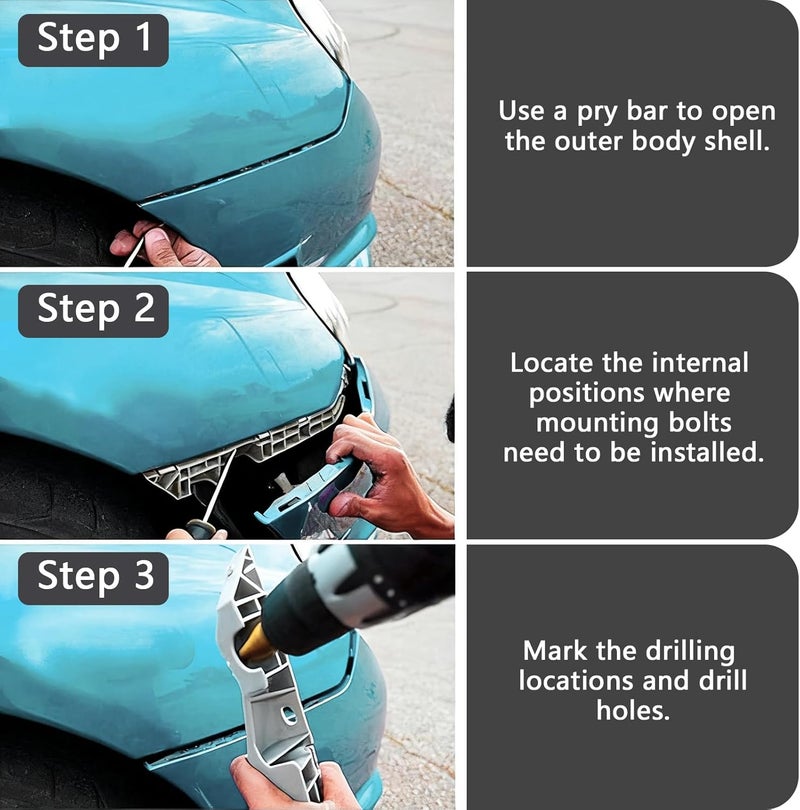 Step 1

Use a pry bar to open the outer body shell.

Step 2

Locate the internal positions where mounting bolts need to be installed.

Step 3

Mark the drilling locations and drill holes.